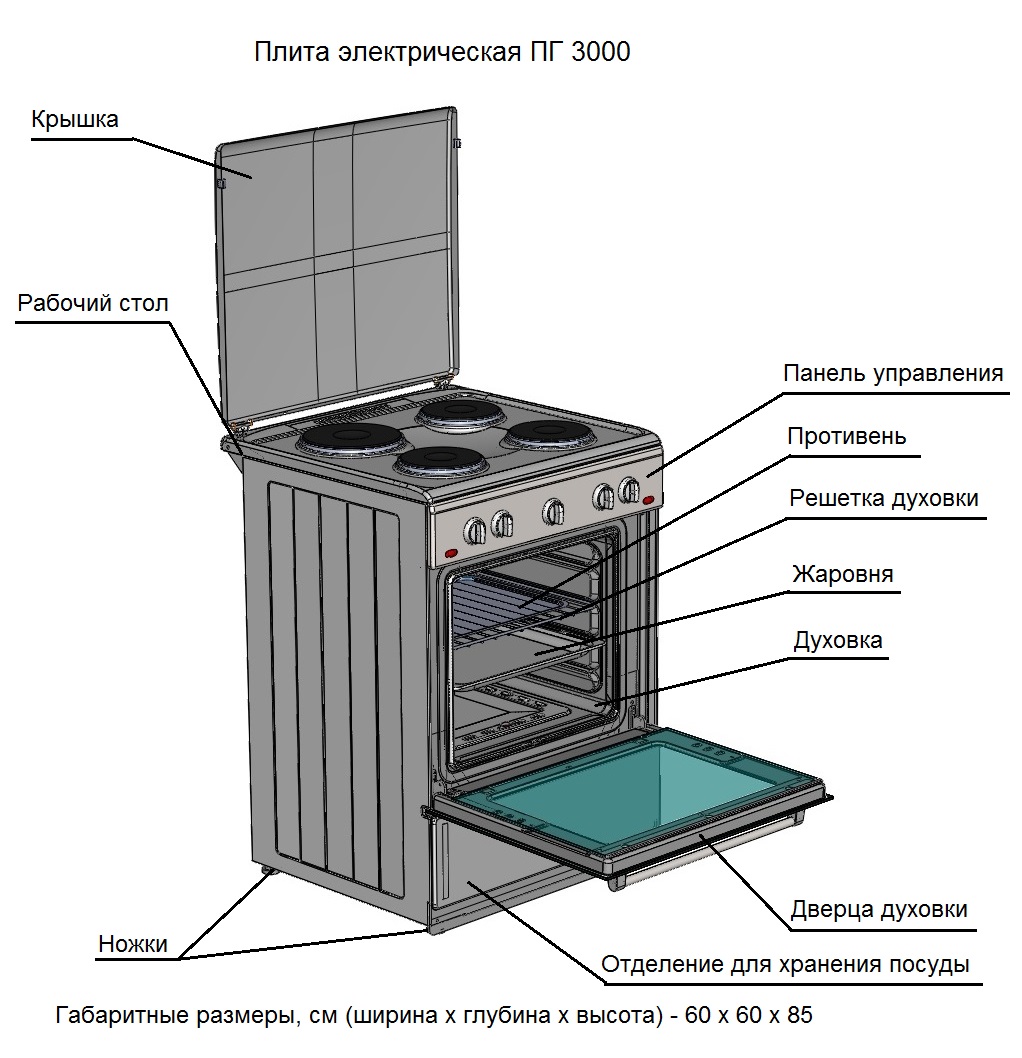 Плита электрическая ПГ 3000

Крышка

Рабочий стол

Панель управления

Противень

Решетка духовки

Жаровня

Духовка

Дверца духовки

Ножки

Отделение для хранения посуды

Габаритные размеры, см (ширина х глубина х высота) - 60 х 60 х 85